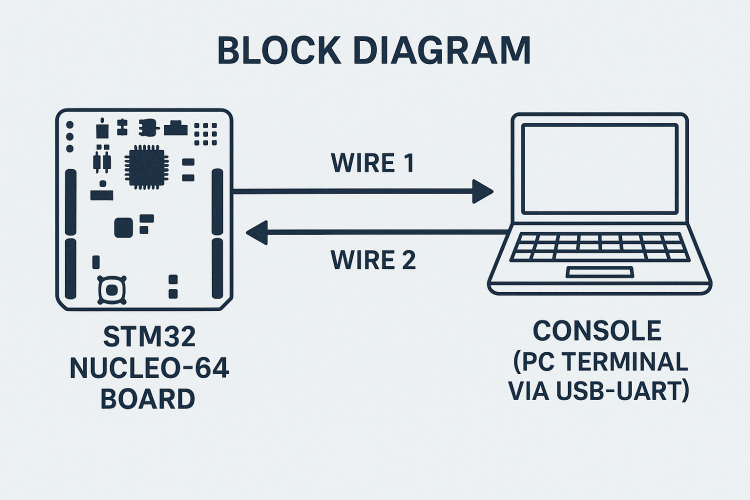 BLOCK DIAGRAM

WIRE 1

WIRE 2

STM32
NUCLEO-64
BOARD

CONSOLE
(PC TERMINAL
VIA USB-UART)