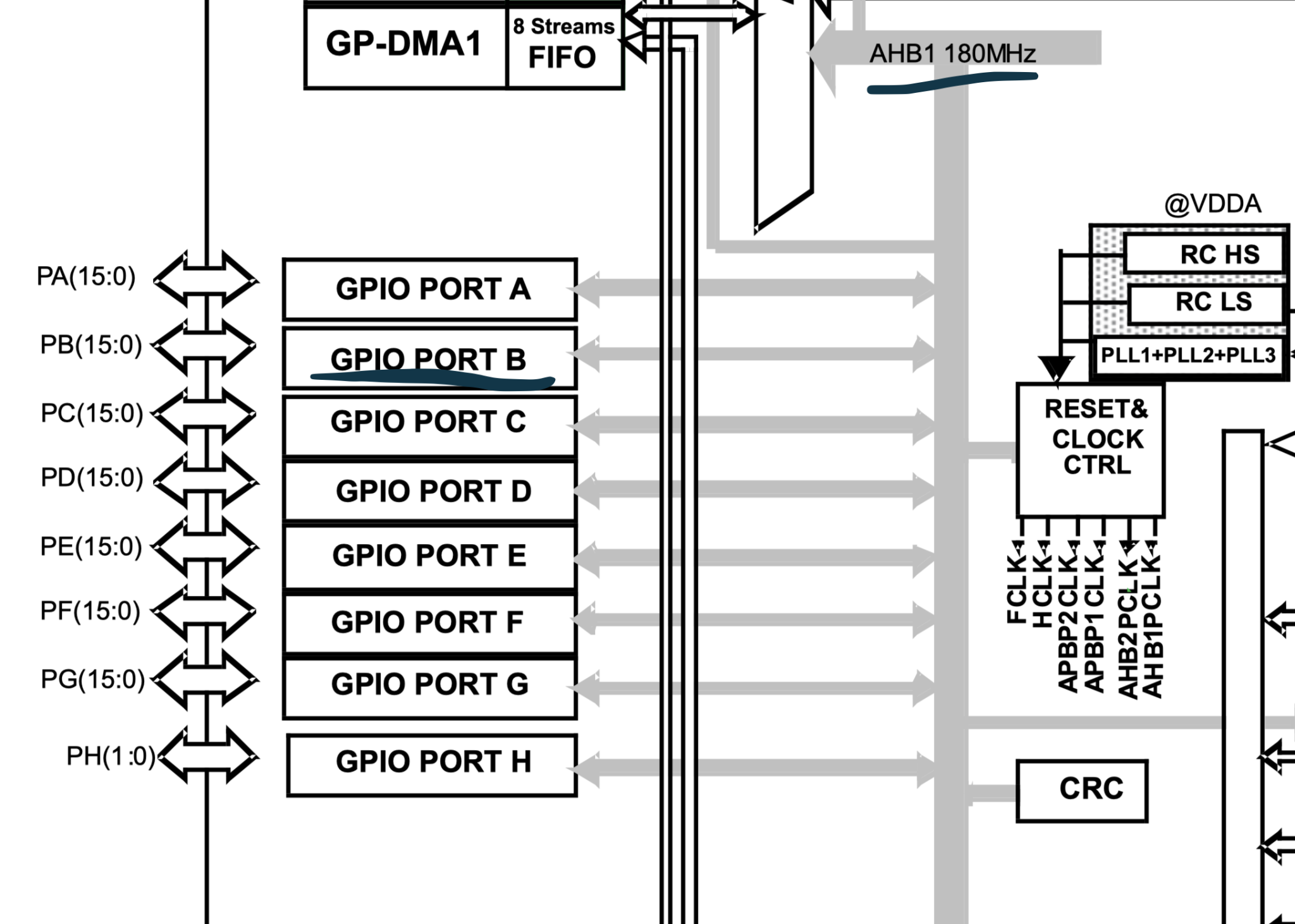 GP-DMA1
8 Streams
FIFO
AHB1 180MHz
@VDDA
RC HS
RC LS
PLL1+PLL2+PLL3
PA(15:0)
GPIO PORT A
PB(15:0)
GPIO PORT B
PC(15:0)
GPIO PORT C
PD(15:0)
GPIO PORT D
PE(15:0)
GPIO PORT E
PF(15:0)
GPIO PORT F
PG(15:0)
GPIO PORT G
PH(1:0)
GPIO PORT H
RESET&
CLOCK
CTRL
FCLK
HCLK
APBP2CLK
APBP1CLK
AHB2PCLK
AHB1PCLK
CRC